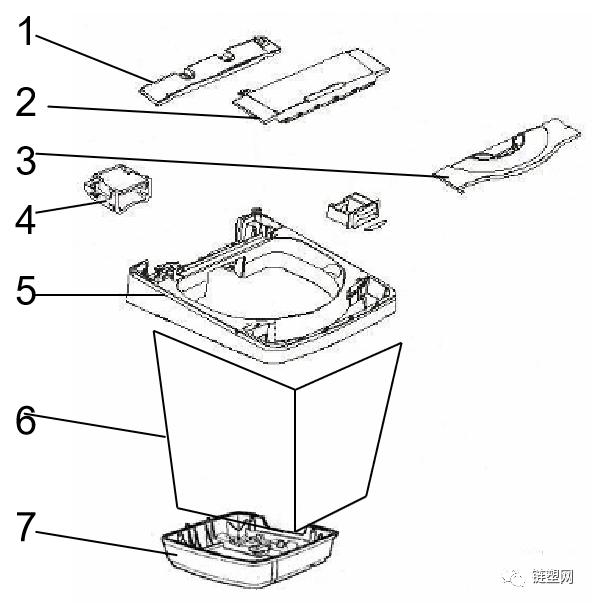 1
2
3
4
5
6
7
链塑网